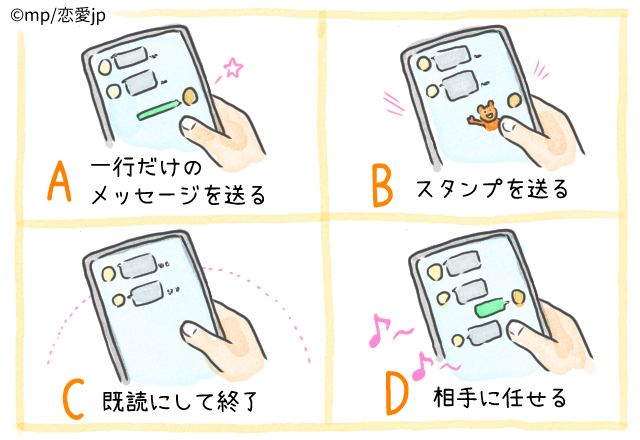 ©mp/恋愛jp

A 一行だけのメッセージを送る

B スタンプを送る

C 既読にして終了

D 相手に任せる