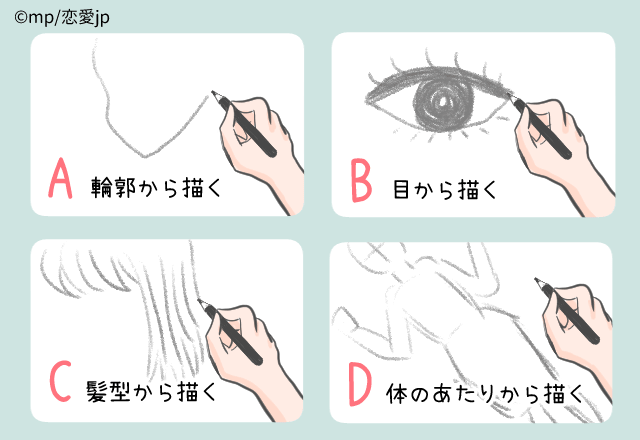 ©mp/恋愛jp

A 輪郭から描く

B 目から描く

C 髪型から描く

D 体のあたりから描く