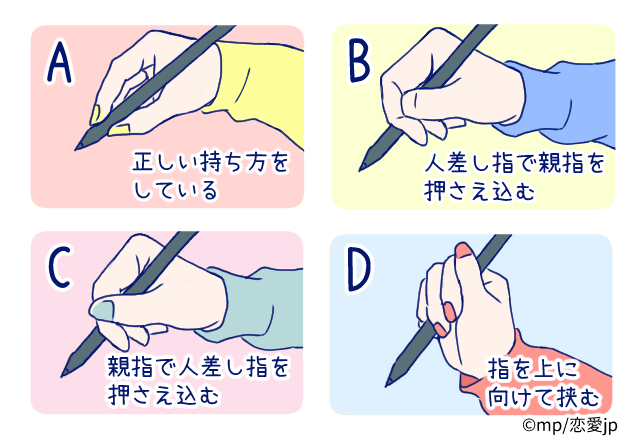 A

正しい持ち方をしている

B

人差し指で親指を押さえ込む

C

親指で人差し指を押さえ込む

D

指を上に向けて挟む

©mp/恋愛jp